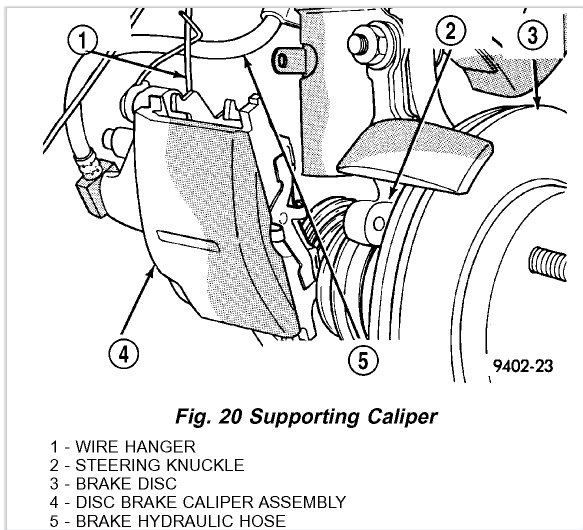 1
2
3
4
5
9402-23

Fig. 20 Supporting Caliper

1 - WIRE HANGER
2 - STEERING KNUCKLE
3 - BRAKE DISC
4 - DISC BRAKE CALIPER ASSEMBLY
5 - BRAKE HYDRAULIC HOSE