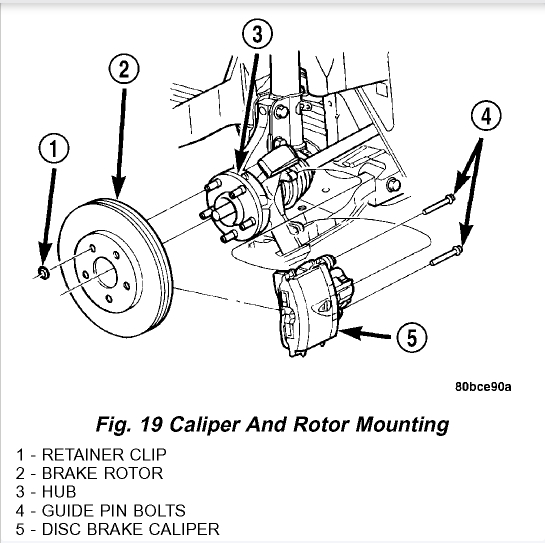 3

2

4

1

5

80bce90a

Fig. 19 Caliper And Rotor Mounting

1 - RETAINER CLIP
2 - BRAKE ROTOR
3 - HUB
4 - GUIDE PIN BOLTS
5 - DISC BRAKE CALIPER