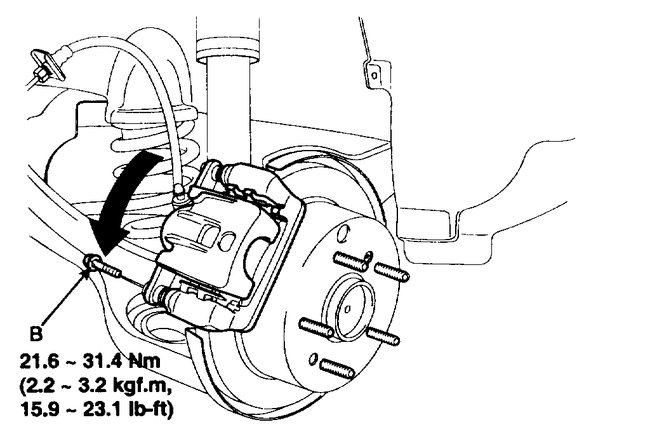 B
21.6 ~ 31.4 Nm
(2.2 ~ 3.2 kgf.m,
15.9 ~ 23.1 lb-ft)