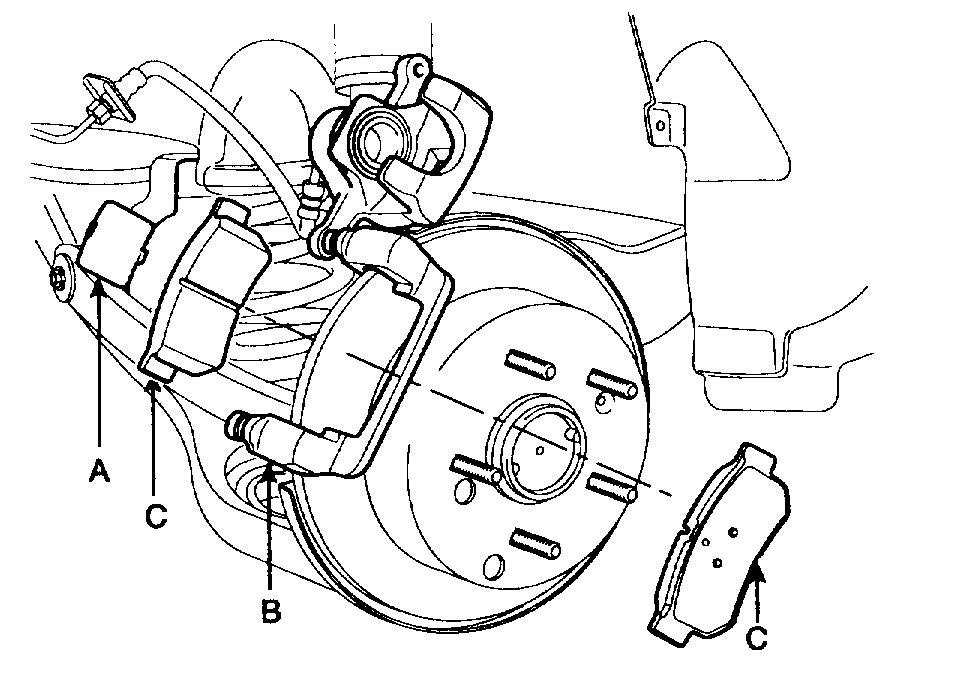 A
C
B
C