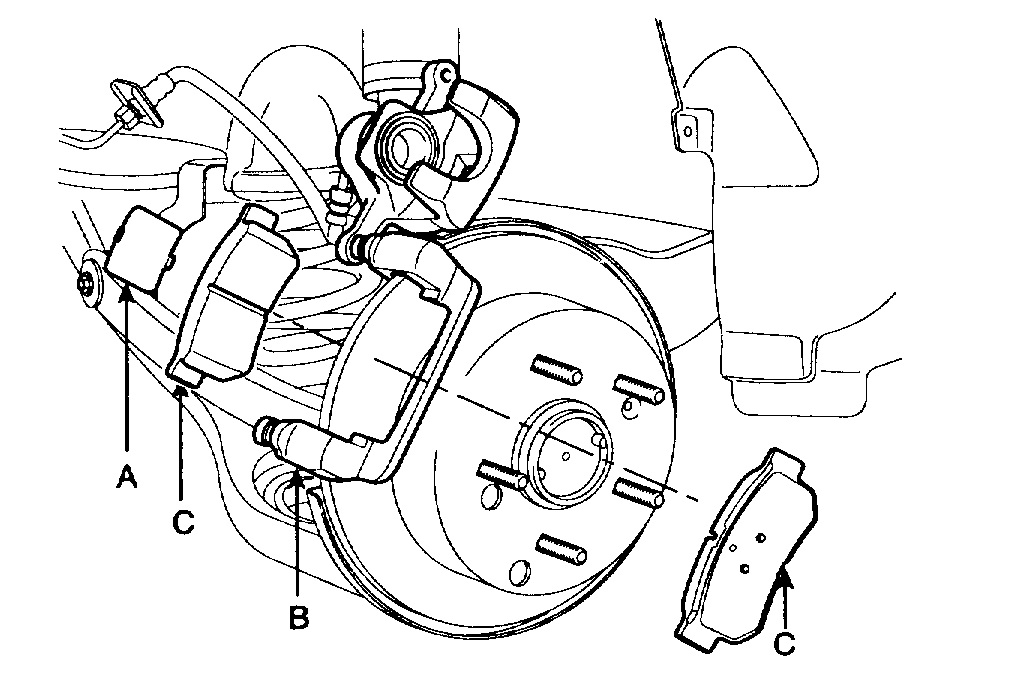 A
C
B
C