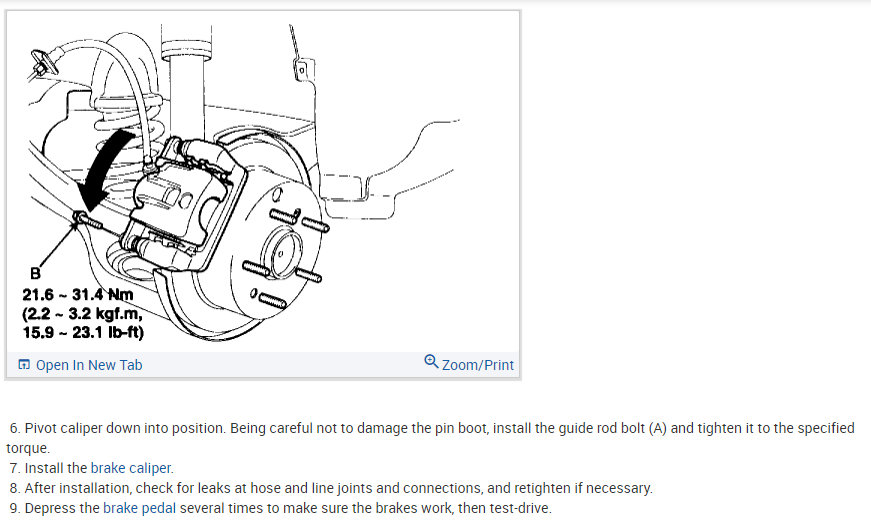 B
21.6 ~ 31.4 Nm
(2.2 ~ 3.2 kgf.m,
15.9 ~ 23.1 lb-ft)

Open In New Tab

Zoom/Print

6. Pivot caliper down into position. Being careful not to damage the pin boot, install the guide rod bolt (A) and tighten it to the specified torque.
7. Install the brake caliper.
8. After installation, check for leaks at hose and line joints and connections, and retighten if necessary.
9. Depress the brake pedal several times to make sure the brakes work, then test-drive.