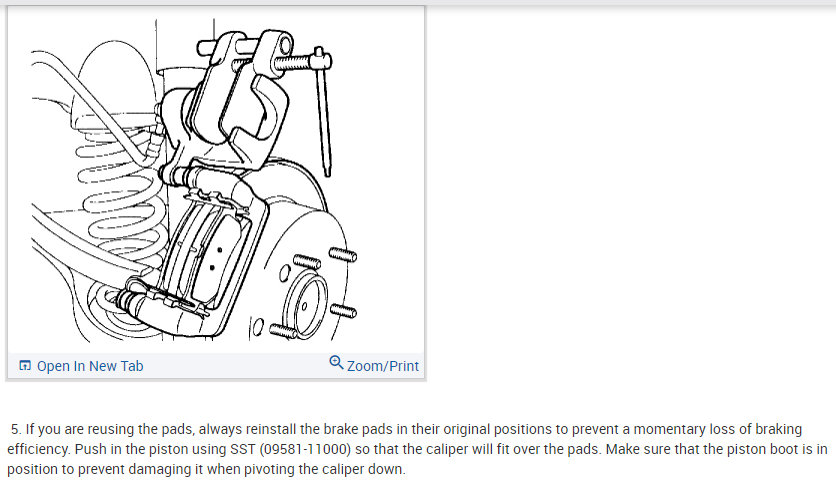 Open In New Tab

Zoom/Print

5. If you are reusing the pads, always reinstall the brake pads in their original positions to prevent a momentary loss of braking efficiency. Push in the piston using SST (09581-11000) so that the caliper will fit over the pads. Make sure that the piston boot is in position to prevent damaging it when pivoting the caliper down.