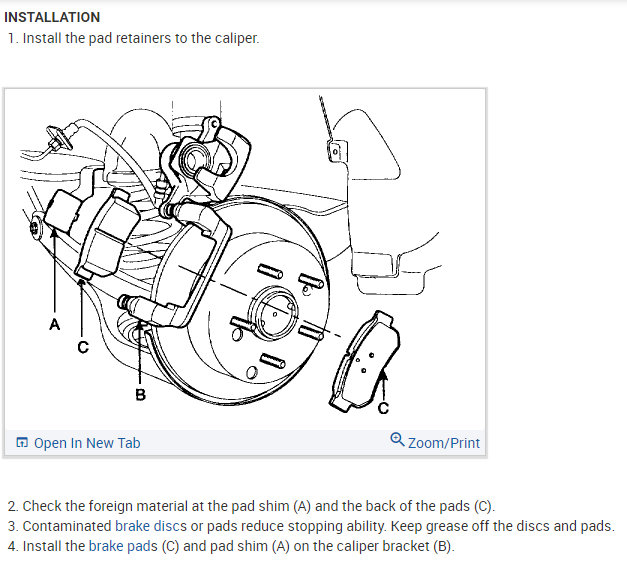 INSTALLATION
1. Install the pad retainers to the caliper.

A
C
B
C

Open In New Tab
Zoom/Print

2. Check the foreign material at the pad shim (A) and the back of the pads (C).
3. Contaminated brake discs or pads reduce stopping ability. Keep grease off the discs and pads.
4. Install the brake pads (C) and pad shim (A) on the caliper bracket (B).