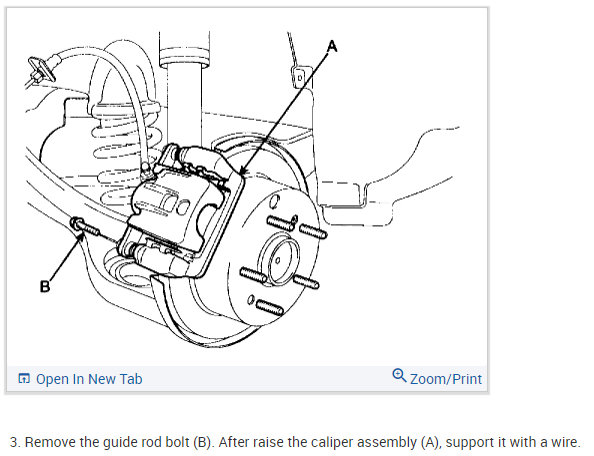 A

B

Open In New Tab

Zoom/Print

3. Remove the guide rod bolt (B). After raise the caliper assembly (A), support it with a wire.