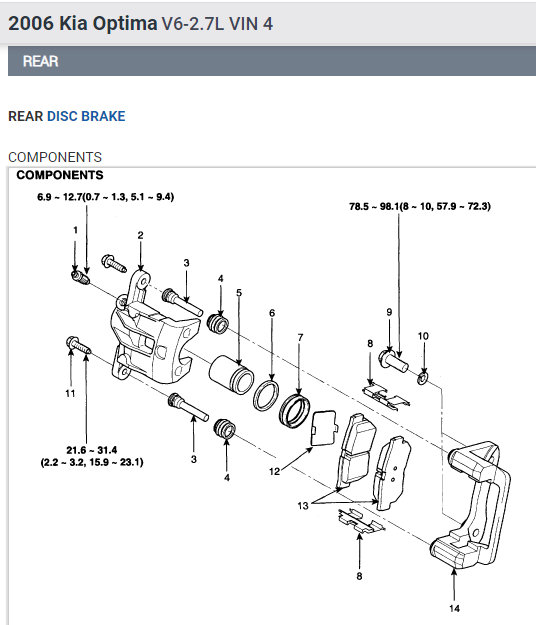 2006 Kia Optima V6-2.7L VIN 4

REAR

REAR DISC BRAKE

COMPONENTS

COMPONENTS

6.9 ~ 12.7(0.7 ~ 1.3, 5.1 ~ 9.4)

78.5 ~ 98.1(8 ~ 10, 57.9 ~ 72.3)

1
2
3
4
5
6
7
8
9
10
11
21.6 ~ 31.4
(2.2 ~ 3.2, 15.9 ~ 23.1)
3
4
12
13
8
14