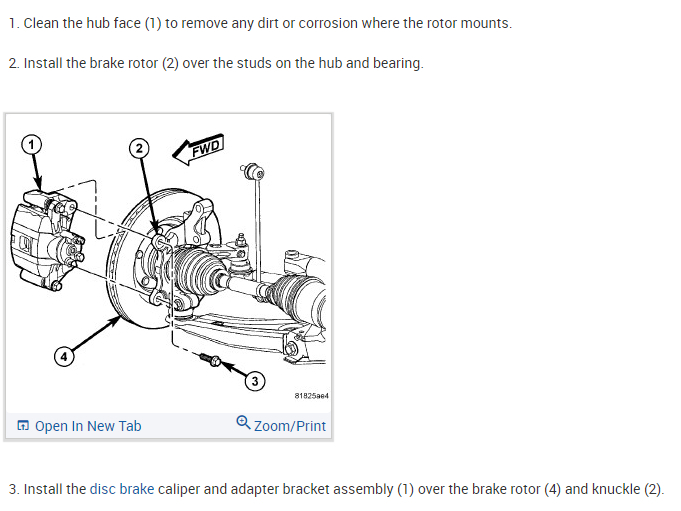 1. Clean the hub face (1) to remove any dirt or corrosion where the rotor mounts.

2. Install the brake rotor (2) over the studs on the hub and bearing.

1
2
FWD
4
3
81825ae4

Open In New Tab
Zoom/Print

3. Install the disc brake caliper and adapter bracket assembly (1) over the brake rotor (4) and knuckle (2).