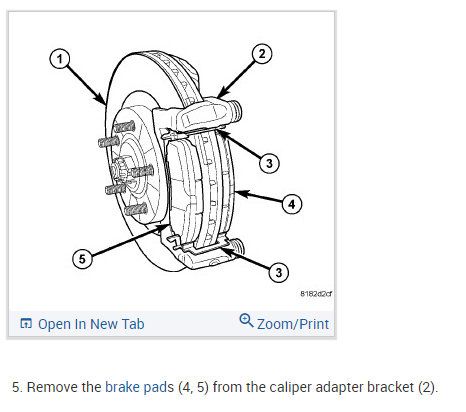 1
2
3
4
5
3
8182d2cf

Open In New Tab
Zoom/Print

5. Remove the brake pads (4, 5) from the caliper adapter bracket (2).