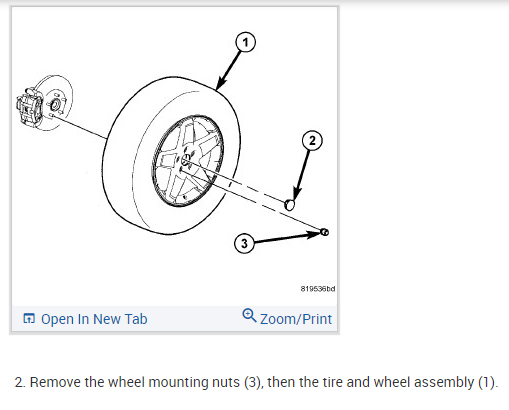 1

2

3

819536bd

Open In New Tab

Zoom/Print

2. Remove the wheel mounting nuts (3), then the tire and wheel assembly (1).