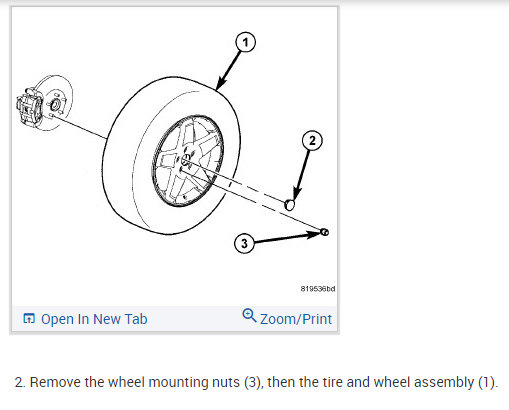 1

2

3

819536bd

Open In New Tab

Zoom/Print

2. Remove the wheel mounting nuts (3), then the tire and wheel assembly (1).