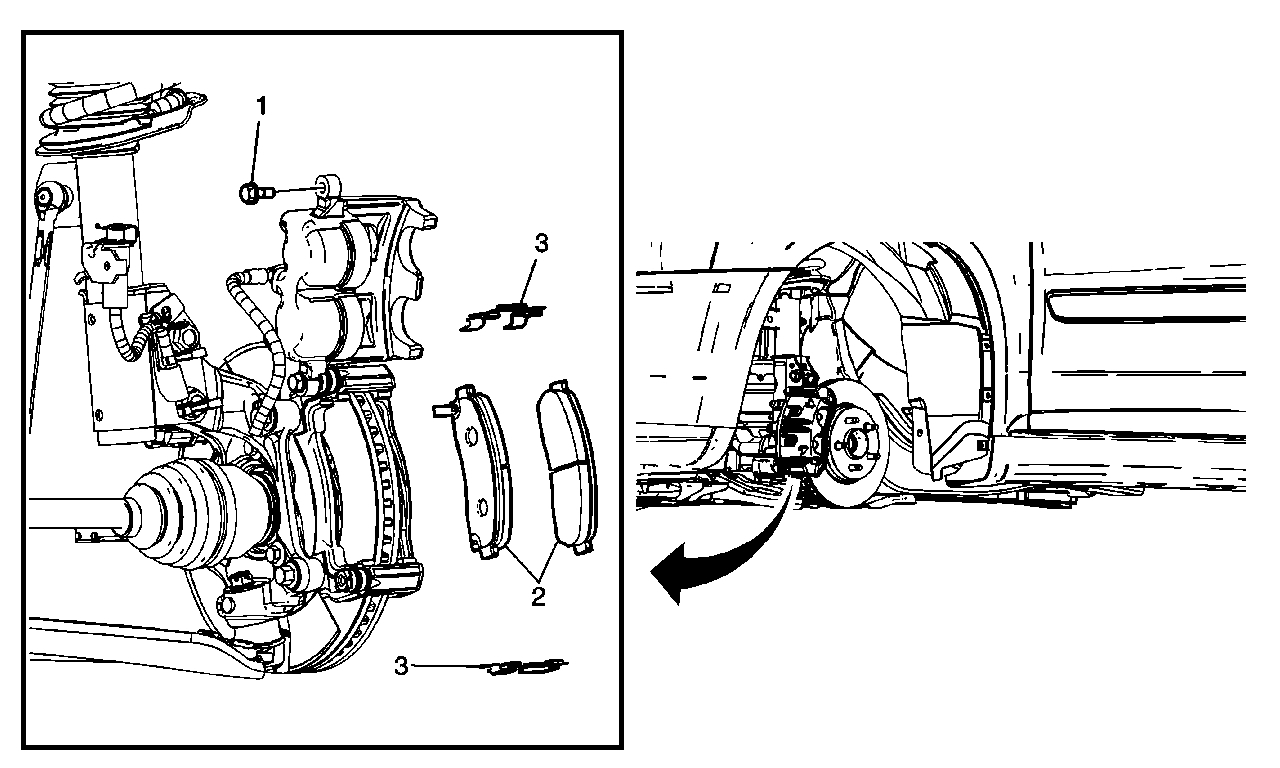 1
3
2
3