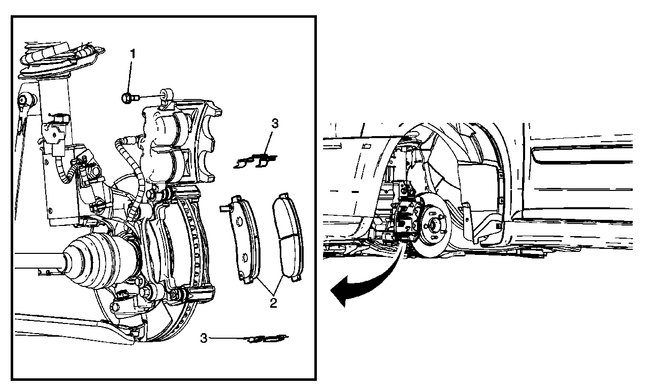 1
3
2
3