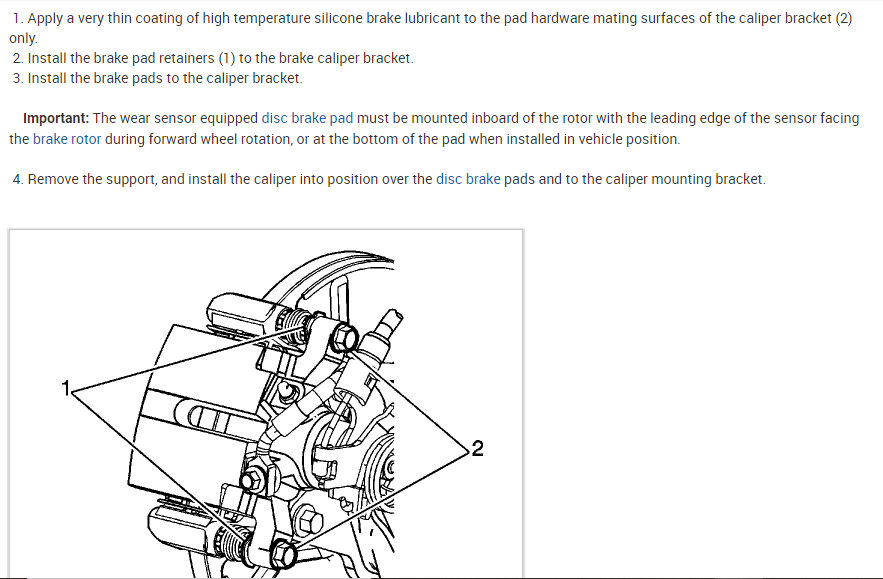 1. Apply a very thin coating of high temperature silicone brake lubricant to the pad hardware mating surfaces of the caliper bracket (2) only.
2. Install the brake pad retainers (1) to the brake caliper bracket.
3. Install the brake pads to the caliper bracket.

Important: The wear sensor equipped disc brake pad must be mounted inboard of the rotor with the leading edge of the sensor facing the brake rotor during forward wheel rotation, or at the bottom of the pad when installed in vehicle position.

4. Remove the support, and install the caliper into position over the disc brake pads and to the caliper mounting bracket.

1

2