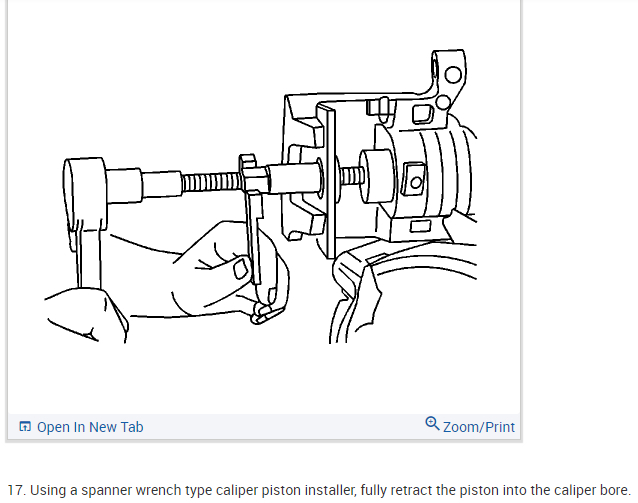 Open In New Tab

Zoom/Print

17. Using a spanner wrench type caliper piston installer, fully retract the piston into the caliper bore.