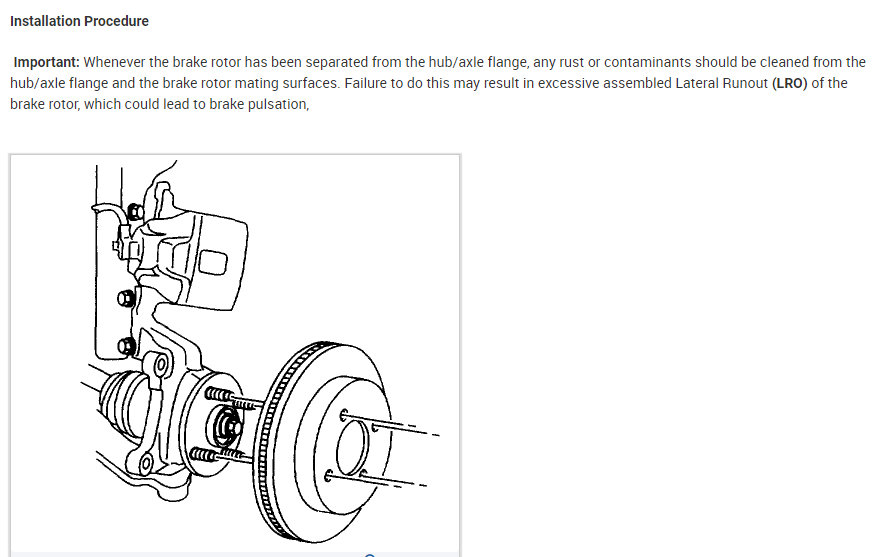 Installation Procedure

Important: Whenever the brake rotor has been separated from the hub/axle flange, any rust or contaminants should be cleaned from the hub/axle flange and the brake rotor mating surfaces. Failure to do this may result in excessive assembled Lateral Runout (LRO) of the brake rotor, which could lead to brake pulsation,