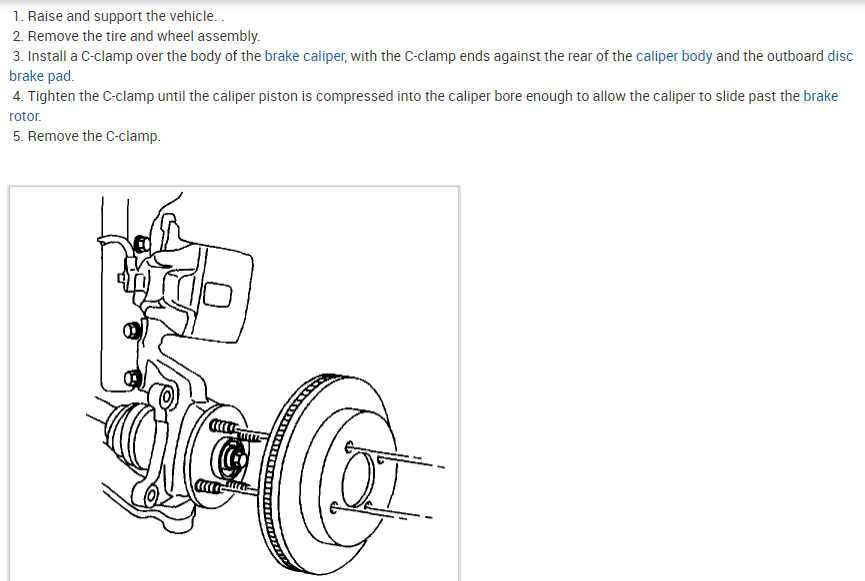 1. Raise and support the vehicle. .
2. Remove the tire and wheel assembly.
3. Install a C-clamp over the body of the brake caliper, with the C-clamp ends against the rear of the caliper body and the outboard disc brake pad.
4. Tighten the C-clamp until the caliper piston is compressed into the caliper bore enough to allow the caliper to slide past the brake rotor.
5. Remove the C-clamp.