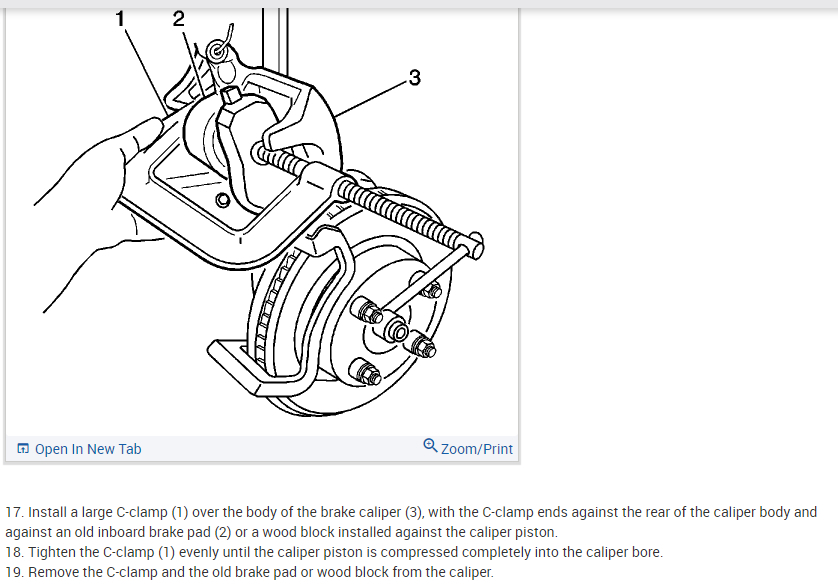 1
2
3

Open In New Tab
Zoom/Print

17. Install a large C-clamp (1) over the body of the brake caliper (3), with the C-clamp ends against the rear of the caliper body and against an old inboard brake pad (2) or a wood block installed against the caliper piston.
18. Tighten the C-clamp (1) evenly until the caliper piston is compressed completely into the caliper bore.
19. Remove the C-clamp and the old brake pad or wood block from the caliper.