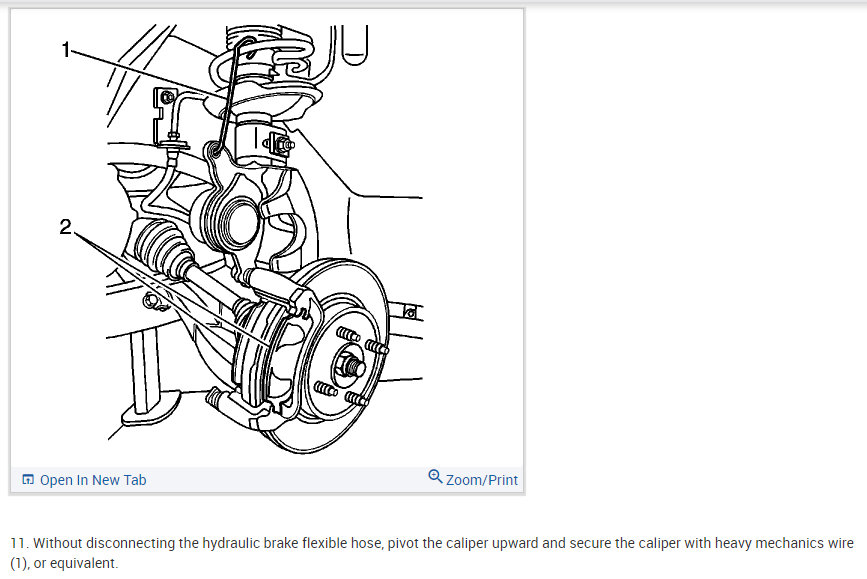 1

2

Open In New Tab

Zoom/Print

11. Without disconnecting the hydraulic brake flexible hose, pivot the caliper upward and secure the caliper with heavy mechanics wire (1), or equivalent.