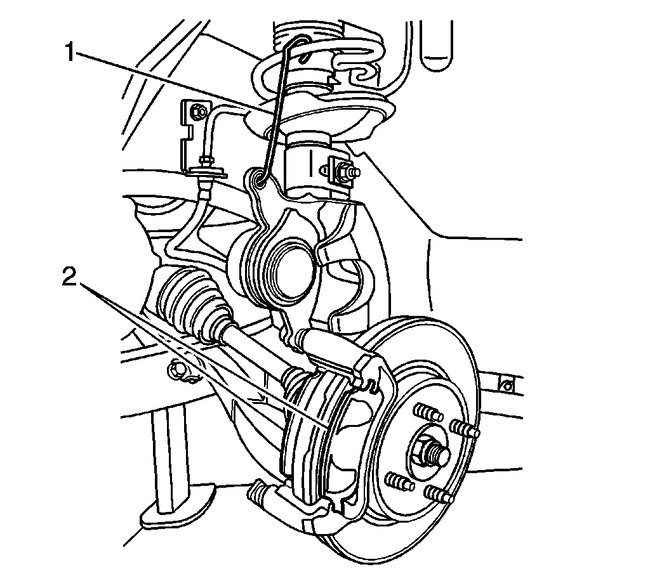 1
2