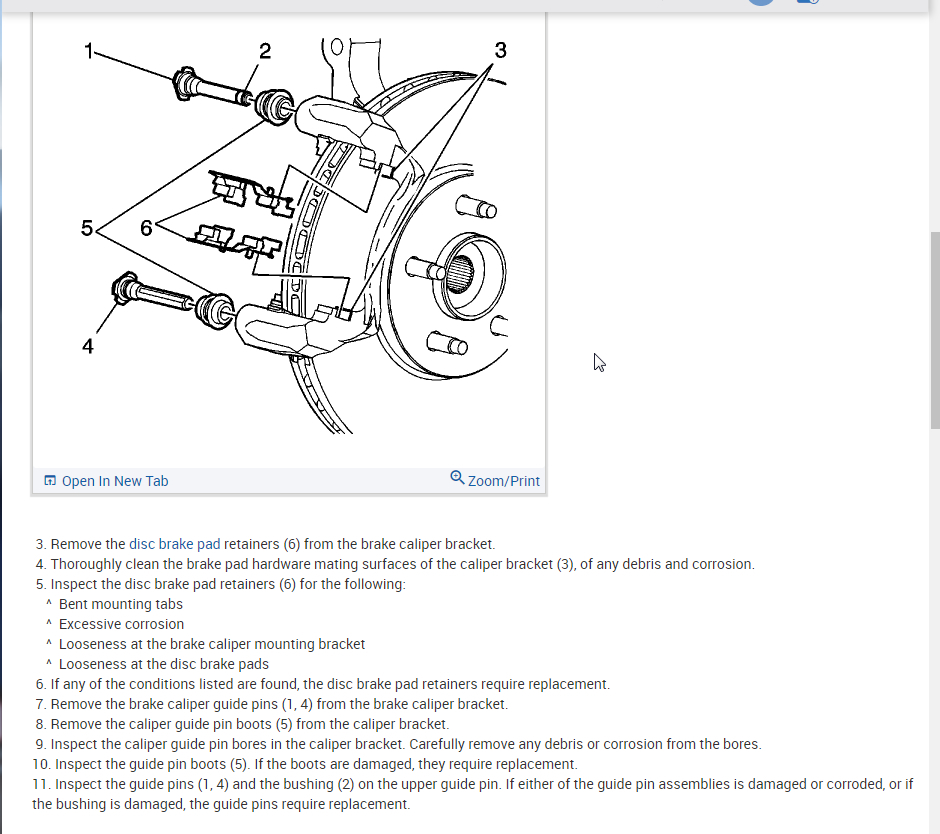 1
2
3
5
6
4

Open In New Tab
Zoom/Print

3. Remove the disc brake pad retainers (6) from the brake caliper bracket.
4. Thoroughly clean the brake pad hardware mating surfaces of the caliper bracket (3), of any debris and corrosion.
5. Inspect the disc brake pad retainers (6) for the following:
^ Bent mounting tabs
^ Excessive corrosion
^ Looseness at the brake caliper mounting bracket
^ Looseness at the disc brake pads
6. If any of the conditions listed are found, the disc brake pad retainers require replacement.
7. Remove the brake caliper guide pins (1, 4) from the brake caliper bracket.
8. Remove the caliper guide pin boots (5) from the caliper bracket.
9. Inspect the caliper guide pin bores in the caliper bracket. Carefully remove any debris or corrosion from the bores.
10. Inspect the guide pin boots (5). If the boots are damaged, they require replacement.
11. Inspect the guide pins (1, 4) and the bushing (2) on the upper guide pin. If either of the guide pin assemblies is damaged or corroded, or if the bushing is damaged, the guide pins require replacement.