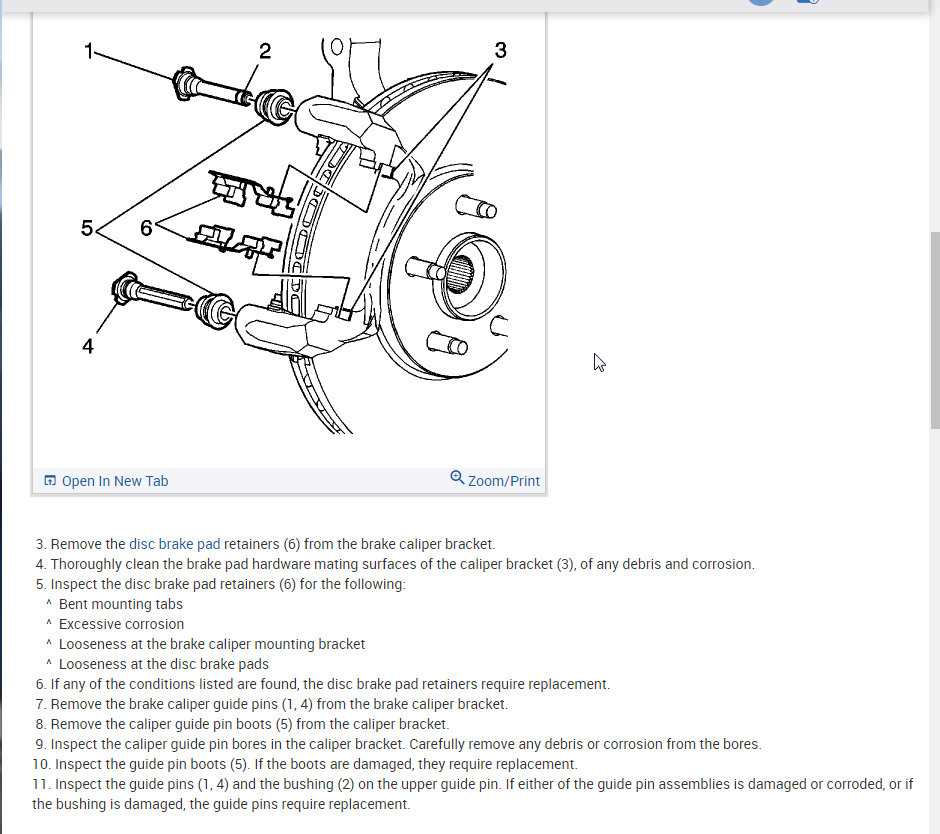 1
2
3
5
6
4

Open In New Tab
Zoom/Print

3. Remove the disc brake pad retainers (6) from the brake caliper bracket.
4. Thoroughly clean the brake pad hardware mating surfaces of the caliper bracket (3), of any debris and corrosion.
5. Inspect the disc brake pad retainers (6) for the following:
^ Bent mounting tabs
^ Excessive corrosion
^ Looseness at the brake caliper mounting bracket
^ Looseness at the disc brake pads
6. If any of the conditions listed are found, the disc brake pad retainers require replacement.
7. Remove the brake caliper guide pins (1, 4) from the brake caliper bracket.
8. Remove the caliper guide pin boots (5) from the caliper bracket.
9. Inspect the caliper guide pin bores in the caliper bracket. Carefully remove any debris or corrosion from the bores.
10. Inspect the guide pin boots (5). If the boots are damaged, they require replacement.
11. Inspect the guide pins (1, 4) and the bushing (2) on the upper guide pin. If either of the guide pin assemblies is damaged or corroded, or if the bushing is damaged, the guide pins require replacement.