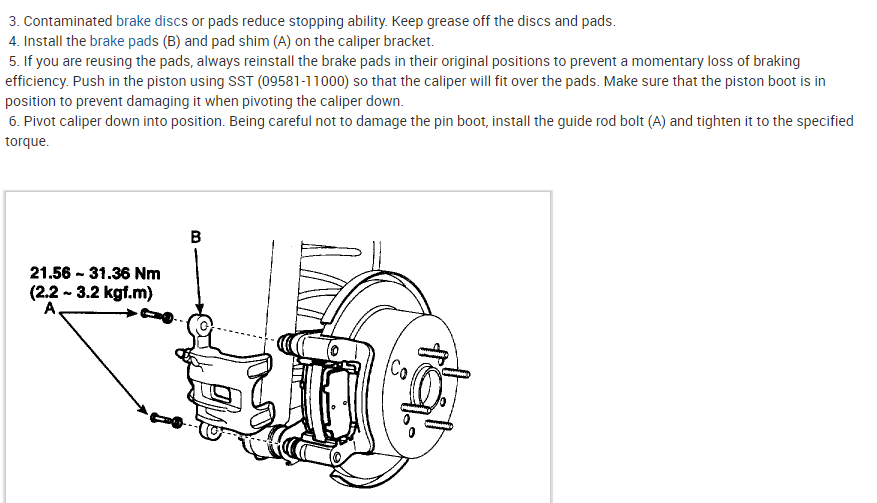 3. Contaminated brake discs or pads reduce stopping ability. Keep grease off the discs and pads.
4. Install the brake pads (B) and pad shim (A) on the caliper bracket.
5. If you are reusing the pads, always reinstall the brake pads in their original positions to prevent a momentary loss of braking efficiency. Push in the piston using SST (09581-11000) so that the caliper will fit over the pads. Make sure that the piston boot is in position to prevent damaging it when pivoting the caliper down.
6. Pivot caliper down into position. Being careful not to damage the pin boot, install the guide rod bolt (A) and tighten it to the specified torque.

B
21.56 ~ 31.36 Nm
(2.2 ~ 3.2 kgf.m)
A