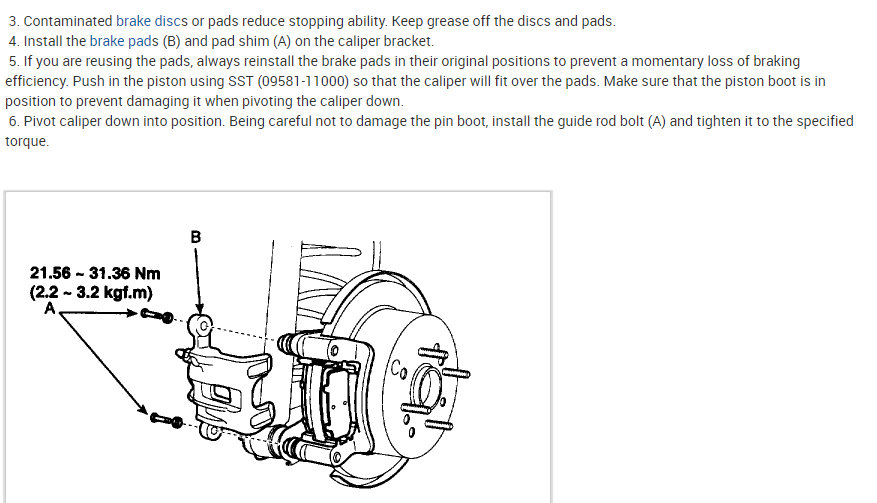 3. Contaminated brake discs or pads reduce stopping ability. Keep grease off the discs and pads.
4. Install the brake pads (B) and pad shim (A) on the caliper bracket.
5. If you are reusing the pads, always reinstall the brake pads in their original positions to prevent a momentary loss of braking efficiency. Push in the piston using SST (09581-11000) so that the caliper will fit over the pads. Make sure that the piston boot is in position to prevent damaging it when pivoting the caliper down.
6. Pivot caliper down into position. Being careful not to damage the pin boot, install the guide rod bolt (A) and tighten it to the specified torque.

B
21.56 ~ 31.36 Nm
(2.2 ~ 3.2 kgf.m)
A