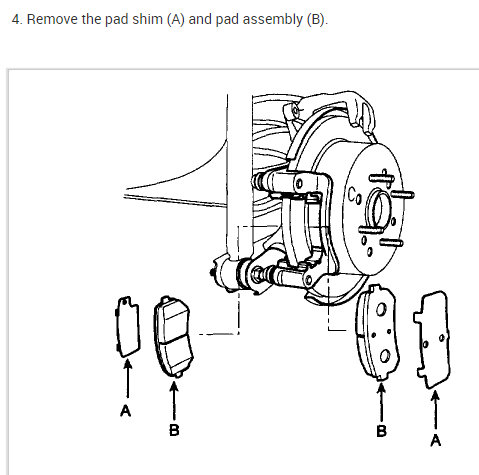 4. Remove the pad shim (A) and pad assembly (B).

A
B
B
A