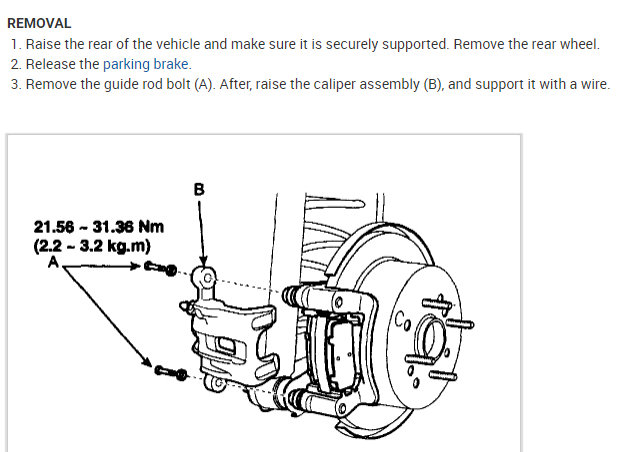 REMOVAL

1. Raise the rear of the vehicle and make sure it is securely supported. Remove the rear wheel.
2. Release the parking brake.
3. Remove the guide rod bolt (A). After, raise the caliper assembly (B), and support it with a wire.

B

21.56 ~ 31.36 Nm
(2.2 ~ 3.2 kg.m)
A