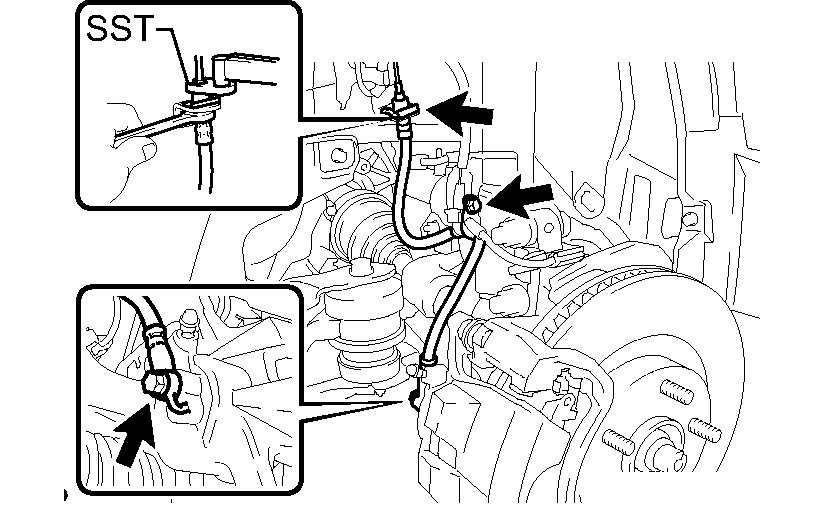 SST