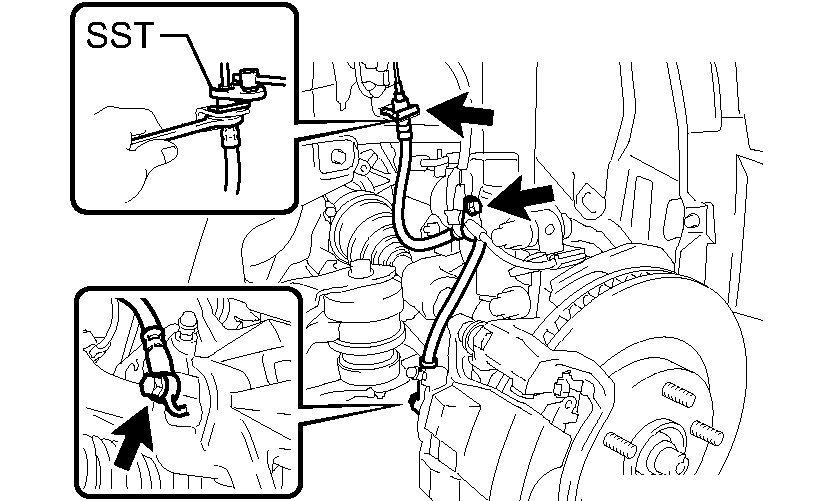 SST