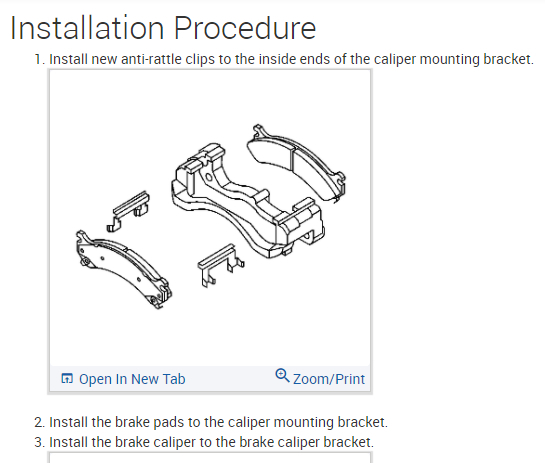 Installation Procedure

1. Install new anti-rattle clips to the inside ends of the caliper mounting bracket.

Open In New Tab

Zoom/Print

2. Install the brake pads to the caliper mounting bracket.
3. Install the brake caliper to the brake caliper bracket.