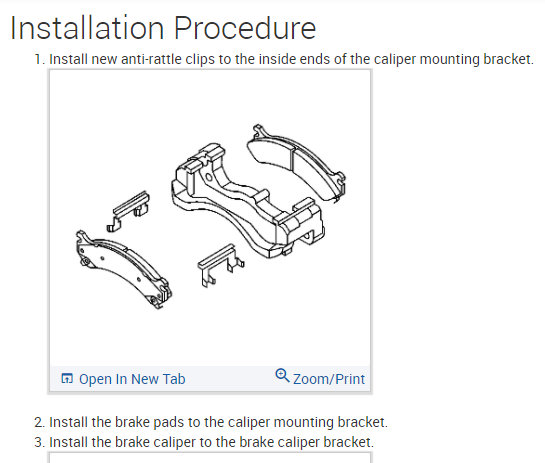 Installation Procedure

1. Install new anti-rattle clips to the inside ends of the caliper mounting bracket.

Open In New Tab
Zoom/Print

2. Install the brake pads to the caliper mounting bracket.
3. Install the brake caliper to the brake caliper bracket.