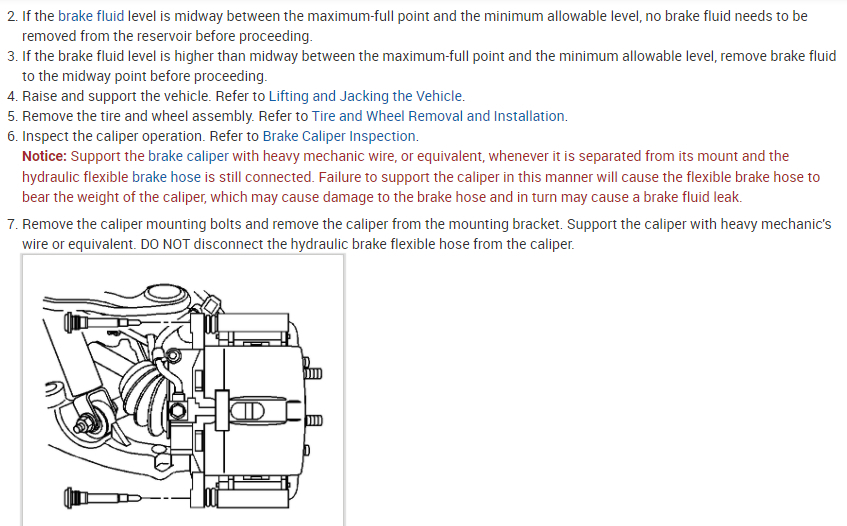 2. If the brake fluid level is midway between the maximum-full point and the minimum allowable level, no brake fluid needs to be removed from the reservoir before proceeding.
3. If the brake fluid level is higher than midway between the maximum-full point and the minimum allowable level, remove brake fluid to the midway point before proceeding.
4. Raise and support the vehicle. Refer to Lifting and Jacking the Vehicle.
5. Remove the tire and wheel assembly. Refer to Tire and Wheel Removal and Installation.
6. Inspect the caliper operation. Refer to Brake Caliper Inspection.
Notice: Support the brake caliper with heavy mechanic wire, or equivalent, whenever it is separated from its mount and the hydraulic flexible brake hose is still connected. Failure to support the caliper in this manner will cause the flexible brake hose to bear the weight of the caliper, which may cause damage to the brake hose and in turn may cause a brake fluid leak.
7. Remove the caliper mounting bolts and remove the caliper from the mounting bracket. Support the caliper with heavy mechanic's wire or equivalent. DO NOT disconnect the hydraulic brake flexible hose from the caliper.