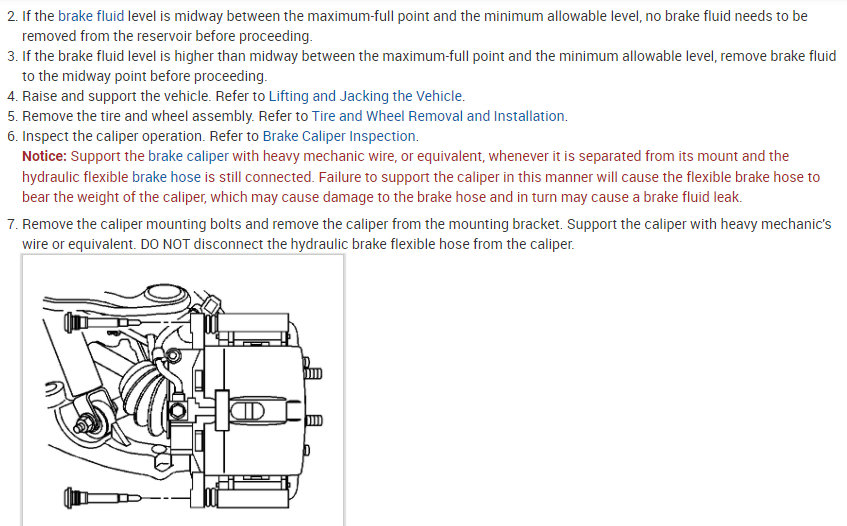 2. If the brake fluid level is midway between the maximum-full point and the minimum allowable level, no brake fluid needs to be removed from the reservoir before proceeding.
3. If the brake fluid level is higher than midway between the maximum-full point and the minimum allowable level, remove brake fluid to the midway point before proceeding.
4. Raise and support the vehicle. Refer to Lifting and Jacking the Vehicle.
5. Remove the tire and wheel assembly. Refer to Tire and Wheel Removal and Installation.
6. Inspect the caliper operation. Refer to Brake Caliper Inspection.
Notice: Support the brake caliper with heavy mechanic wire, or equivalent, whenever it is separated from its mount and the hydraulic flexible brake hose is still connected. Failure to support the caliper in this manner will cause the flexible brake hose to bear the weight of the caliper, which may cause damage to the brake hose and in turn may cause a brake fluid leak.
7. Remove the caliper mounting bolts and remove the caliper from the mounting bracket. Support the caliper with heavy mechanic's wire or equivalent. DO NOT disconnect the hydraulic brake flexible hose from the caliper.