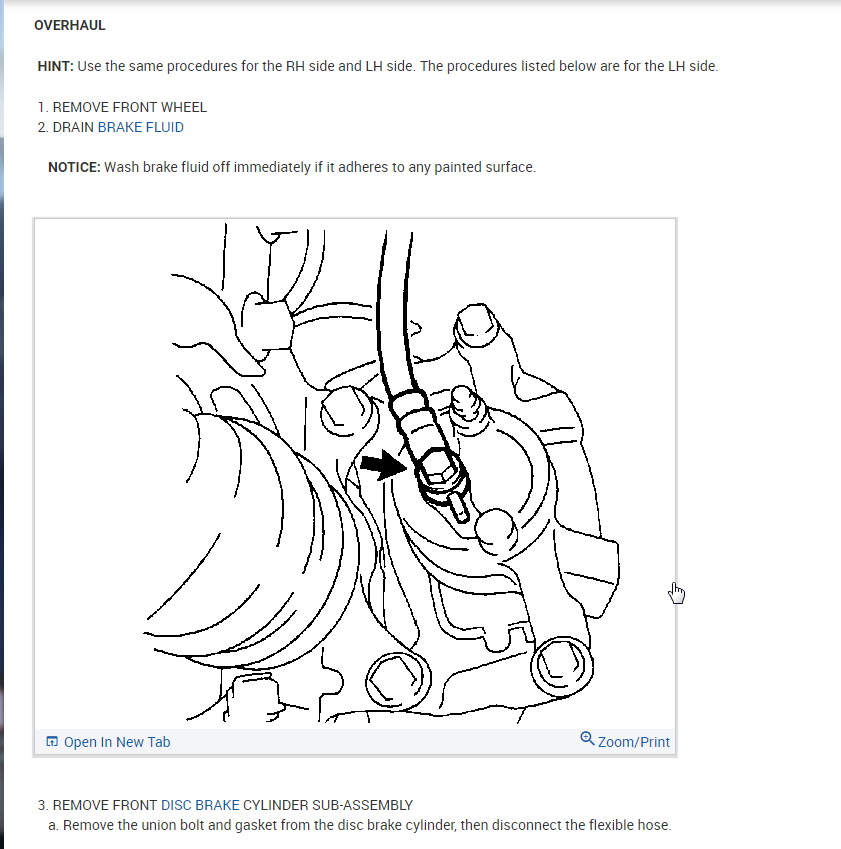 OVERHAUL

HINT: Use the same procedures for the RH side and LH side. The procedures listed below are for the LH side.

1. REMOVE FRONT WHEEL
2. DRAIN BRAKE FLUID

NOTICE: Wash brake fluid off immediately if it adheres to any painted surface.

Open In New Tab

Zoom/Print

3. REMOVE FRONT DISC BRAKE CYLINDER SUB-ASSEMBLY
a. Remove the union bolt and gasket from the disc brake cylinder, then disconnect the flexible hose.