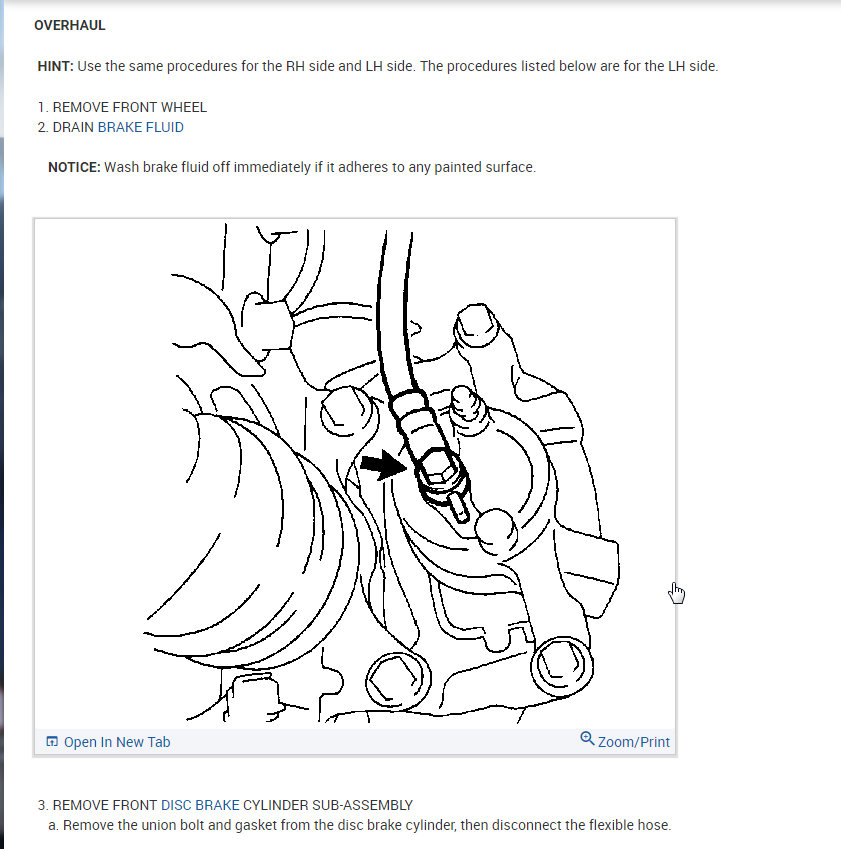 OVERHAUL

HINT: Use the same procedures for the RH side and LH side. The procedures listed below are for the LH side.

1. REMOVE FRONT WHEEL
2. DRAIN BRAKE FLUID

NOTICE: Wash brake fluid off immediately if it adheres to any painted surface.

Open In New Tab

Zoom/Print

3. REMOVE FRONT DISC BRAKE CYLINDER SUB-ASSEMBLY
a. Remove the union bolt and gasket from the disc brake cylinder, then disconnect the flexible hose.