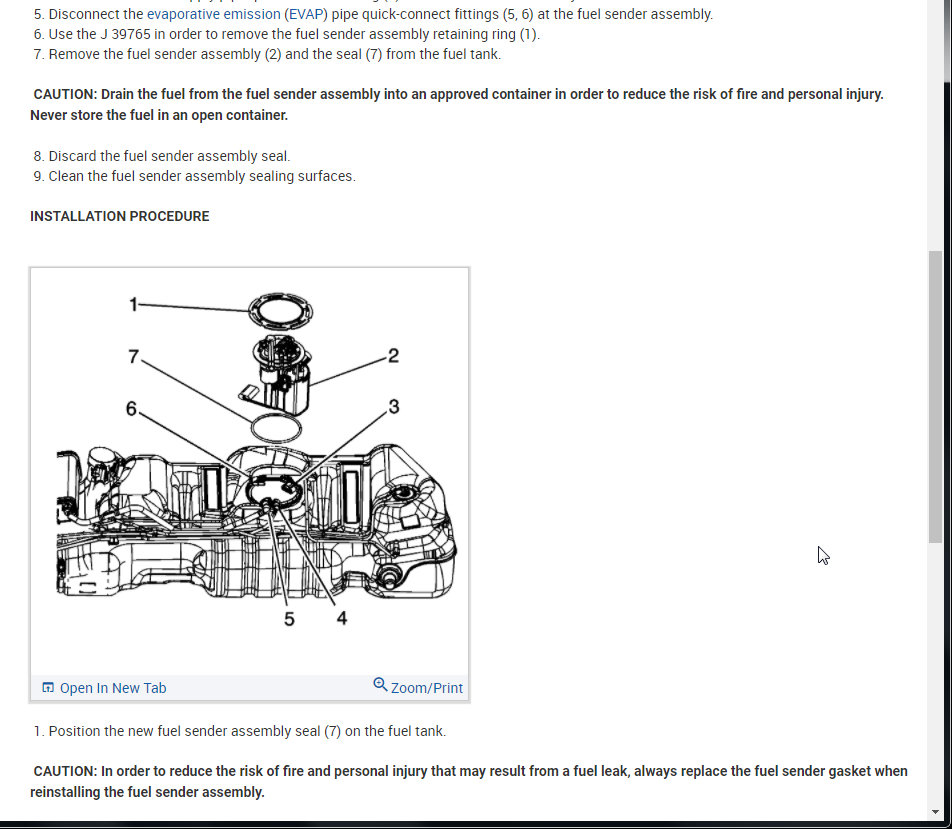 5. Disconnect the evaporative emission (EVAP) pipe quick-connect fittings (5, 6) at the fuel sender assembly.
6. Use the J 39765 in order to remove the fuel sender assembly retaining ring (1).
7. Remove the fuel sender assembly (2) and the seal (7) from the fuel tank.

CAUTION: Drain the fuel from the fuel sender assembly into an approved container in order to reduce the risk of fire and personal injury. Never store the fuel in an open container.

8. Discard the fuel sender assembly seal.
9. Clean the fuel sender assembly sealing surfaces.

INSTALLATION PROCEDURE

1
7
2
6
3
5
4

Open In New Tab
Zoom/Print

1. Position the new fuel sender assembly seal (7) on the fuel tank.

CAUTION: In order to reduce the risk of fire and personal injury that may result from a fuel leak, always replace the fuel sender gasket when reinstalling the fuel sender assembly.