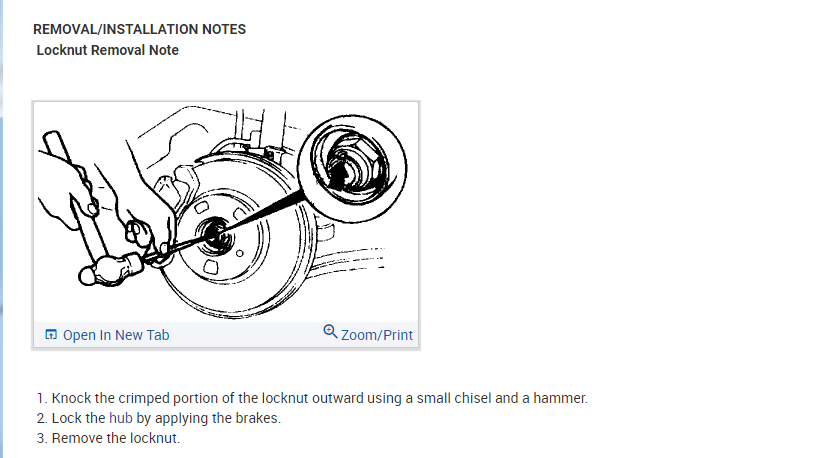 REMOVAL/INSTALLATION NOTES
Locknut Removal Note

Open In New Tab
Zoom/Print

1. Knock the crimped portion of the locknut outward using a small chisel and a hammer.
2. Lock the hub by applying the brakes.
3. Remove the locknut.