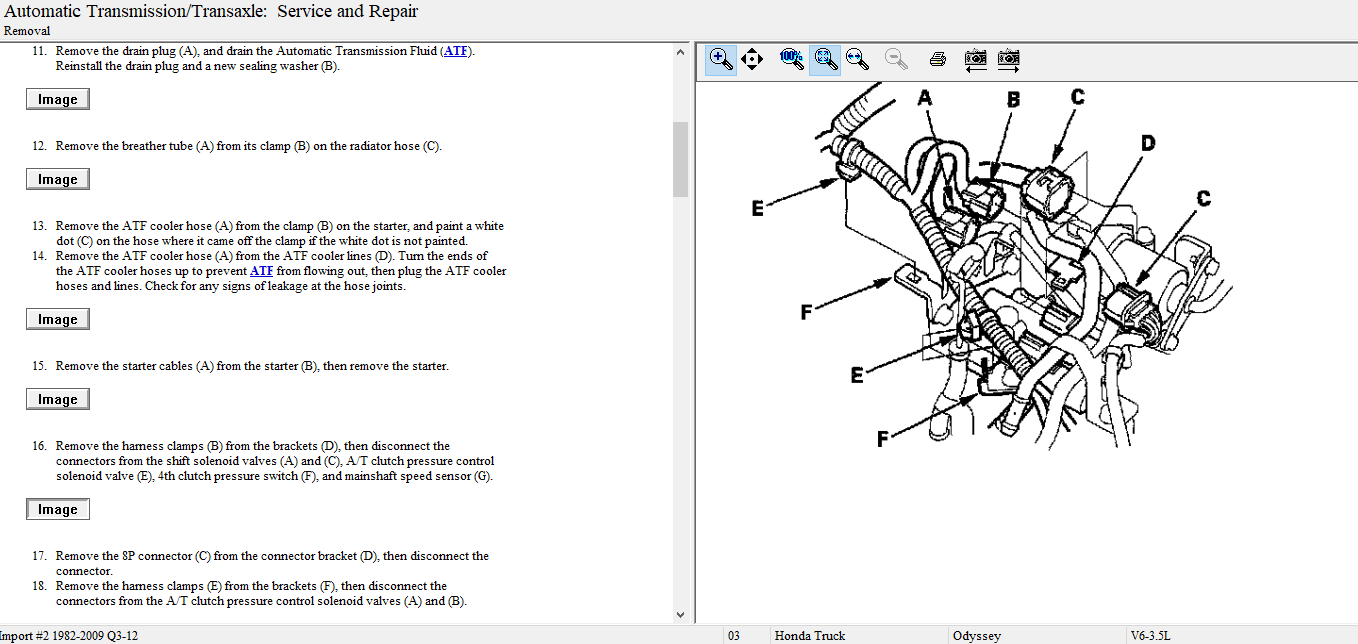 Automatic Transmission/Transaxle: Service and Repair
Removal

11. Remove the drain plug (A), and drain the Automatic Transmission Fluid (ATF). Reinstall the drain plug and a new sealing washer (B).

Image

12. Remove the breather tube (A) from its clamp (B) on the radiator hose (C).

Image

13. Remove the ATF cooler hose (A) from the clamp (B) on the starter, and paint a white dot (C) on the hose where it came off the clamp if the white dot is not painted.
14. Remove the ATF cooler hose (A) from the ATF cooler lines (D). Turn the ends of the ATF cooler hoses up to prevent ATF from flowing out, then plug the ATF cooler hoses and lines. Check for any signs of leakage at the hose joints.

Image

15. Remove the starter cables (A) from the starter (B), then remove the starter.

Image

16. Remove the harness clamps (B) from the brackets (D), then disconnect the connectors from the shift solenoid valves (A) and (C), A/T clutch pressure control solenoid valve (E), 4th clutch pressure switch (F), and mainshaft speed sensor (G).

Image

17. Remove the 8P connector (C) from the connector bracket (D), then disconnect the connector.
18. Remove the harness clamps (E) from the brackets (F), then disconnect the connectors from the A/T clutch pressure control solenoid valves (A) and (B).

A
B
C
D
C
E
F
E
F

Import #2 1982-2009 Q3-12
03
Honda Truck
Odyssey
V6-3.5L