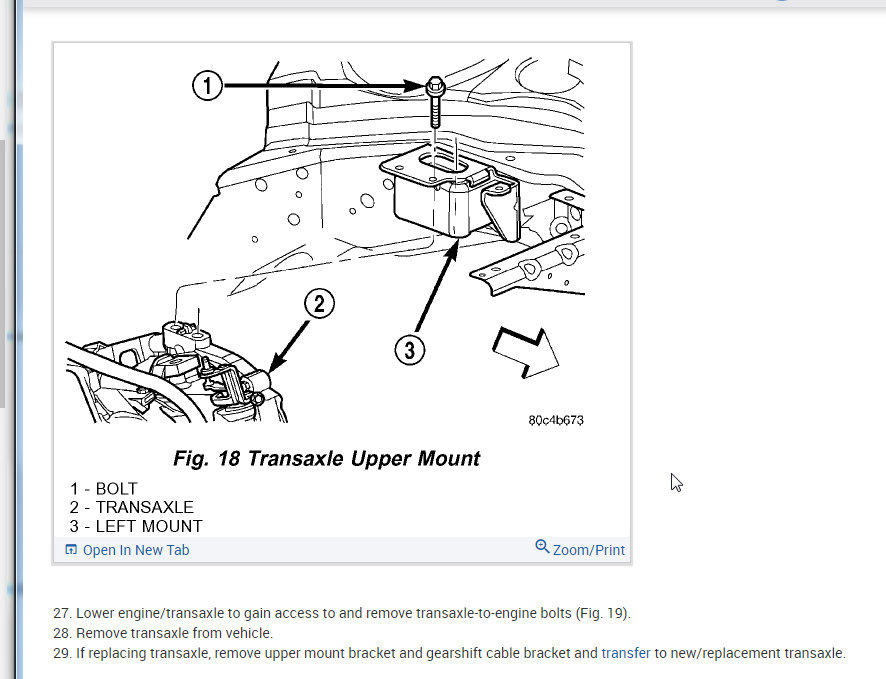 1

2

3

80c4b673

Fig. 18 Transaxle Upper Mount

1 - BOLT
2 - TRANSAXLE
3 - LEFT MOUNT

Open In New Tab

Zoom/Print

27. Lower engine/transaxle to gain access to and remove transaxle-to-engine bolts (Fig. 19).
28. Remove transaxle from vehicle.
29. If replacing transaxle, remove upper mount bracket and gearshift cable bracket and transfer to new/replacement transaxle.