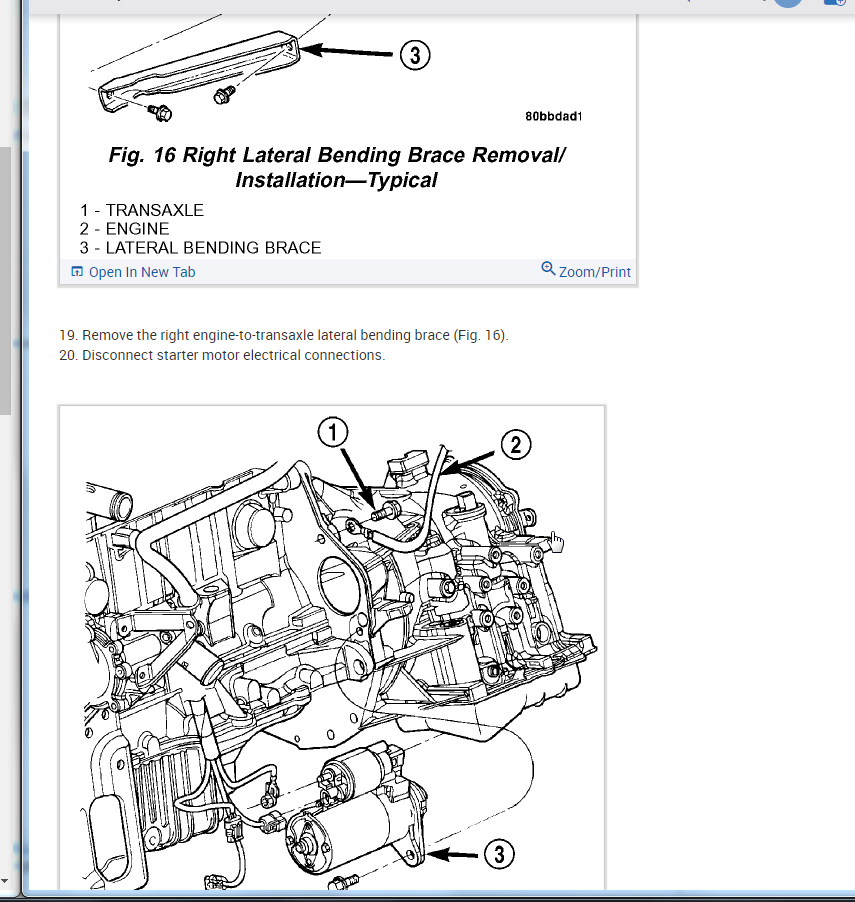 3

80bbdad1

Fig. 16 Right Lateral Bending Brace Removal/ Installation—Typical

1 - TRANSAXLE
2 - ENGINE
3 - LATERAL BENDING BRACE

Open In New Tab

Zoom/Print

19. Remove the right engine-to-transaxle lateral bending brace (Fig. 16).
20. Disconnect starter motor electrical connections.

1

2

3