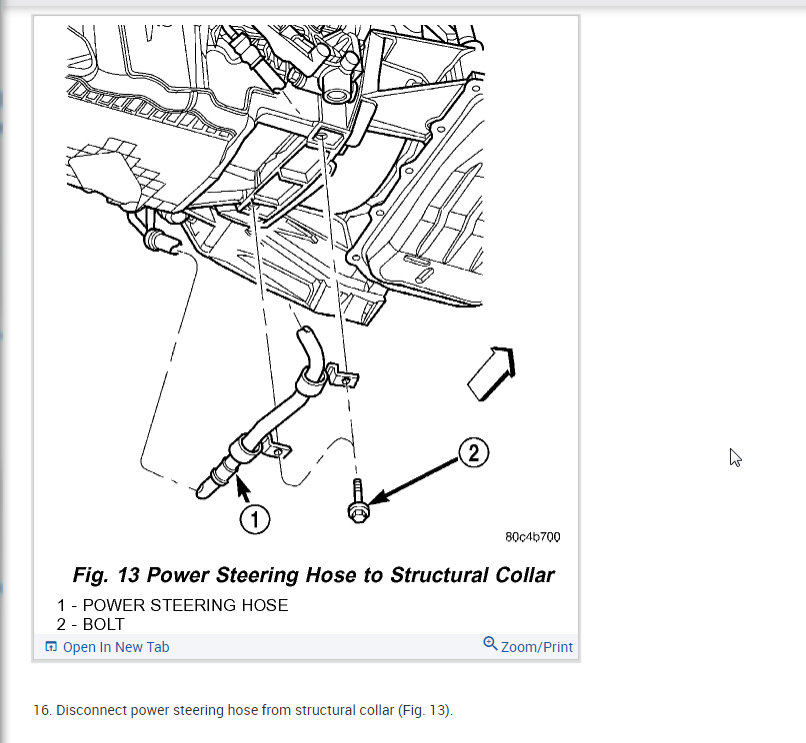 2

1

80c4b700

Fig. 13 Power Steering Hose to Structural Collar

1 - POWER STEERING HOSE
2 - BOLT

Open In New Tab

Zoom/Print

16. Disconnect power steering hose from structural collar (Fig. 13).