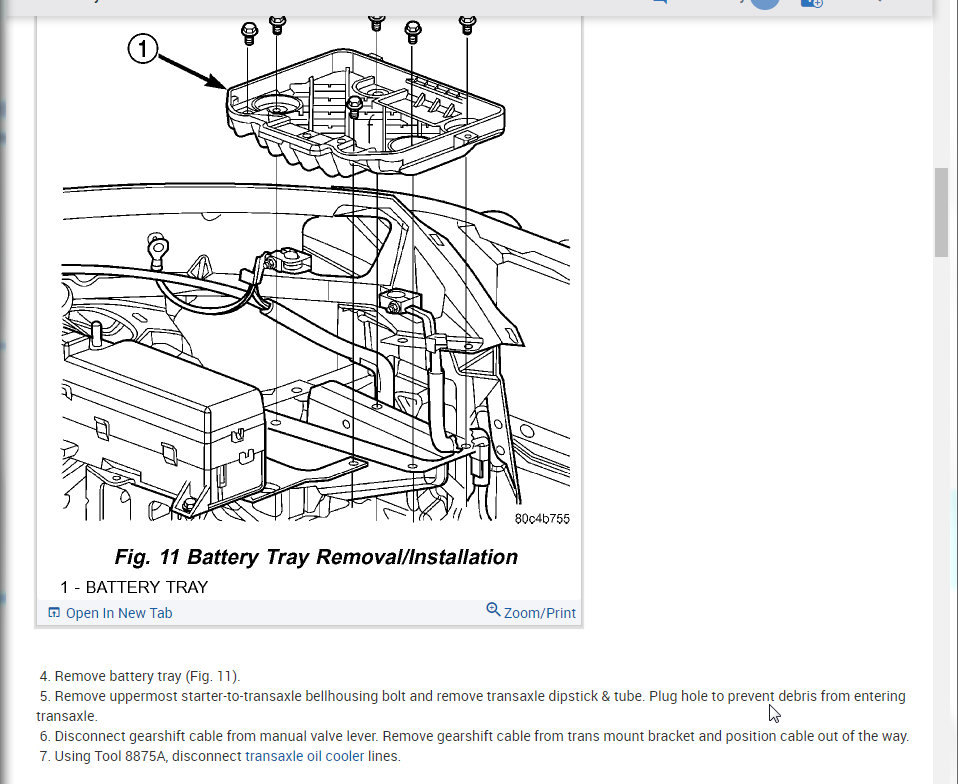 1

80c4b755

Fig. 11 Battery Tray Removal/Installation

1 - BATTERY TRAY

Open In New Tab

Zoom/Print

4. Remove battery tray (Fig. 11).

5. Remove uppermost starter-to-transaxle bellhousing bolt and remove transaxle dipstick & tube. Plug hole to prevent debris from entering transaxle.

6. Disconnect gearshift cable from manual valve lever. Remove gearshift cable from trans mount bracket and position cable out of the way.

7. Using Tool 8875A, disconnect transaxle oil cooler lines.