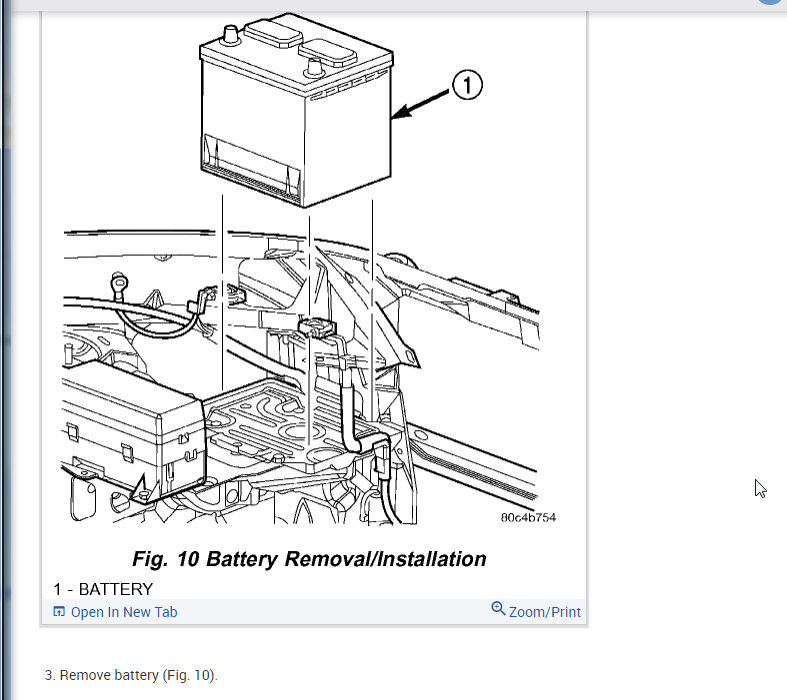 1

80c4b754

Fig. 10 Battery Removal/Installation

1 - BATTERY

Open In New Tab

Zoom/Print

3. Remove battery (Fig. 10).