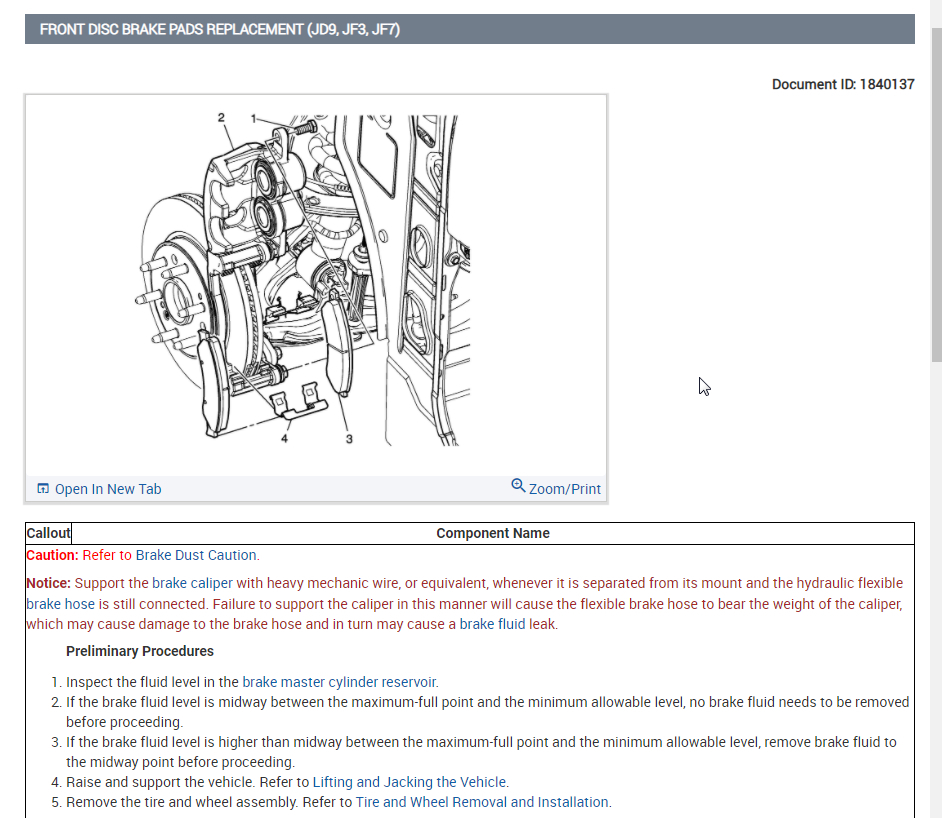 FRONT DISC BRAKE PADS REPLACEMENT (JD9, JF3, JF7)

Document ID: 1840137

2
1
4
3

Open In New Tab
Zoom/Print

| Callout | Component Name |
|---|---|

Caution: Refer to Brake Dust Caution.

Notice: Support the brake caliper with heavy mechanic wire, or equivalent, whenever it is separated from its mount and the hydraulic flexible brake hose is still connected. Failure to support the caliper in this manner will cause the flexible brake hose to bear the weight of the caliper, which may cause damage to the brake hose and in turn may cause a brake fluid leak.

Preliminary Procedures

1. Inspect the fluid level in the brake master cylinder reservoir.
2. If the brake fluid level is midway between the maximum-full point and the minimum allowable level, no brake fluid needs to be removed before proceeding.
3. If the brake fluid level is higher than midway between the maximum-full point and the minimum allowable level, remove brake fluid to the midway point before proceeding.
4. Raise and support the vehicle. Refer to Lifting and Jacking the Vehicle.
5. Remove the tire and wheel assembly. Refer to Tire and Wheel Removal and Installation.