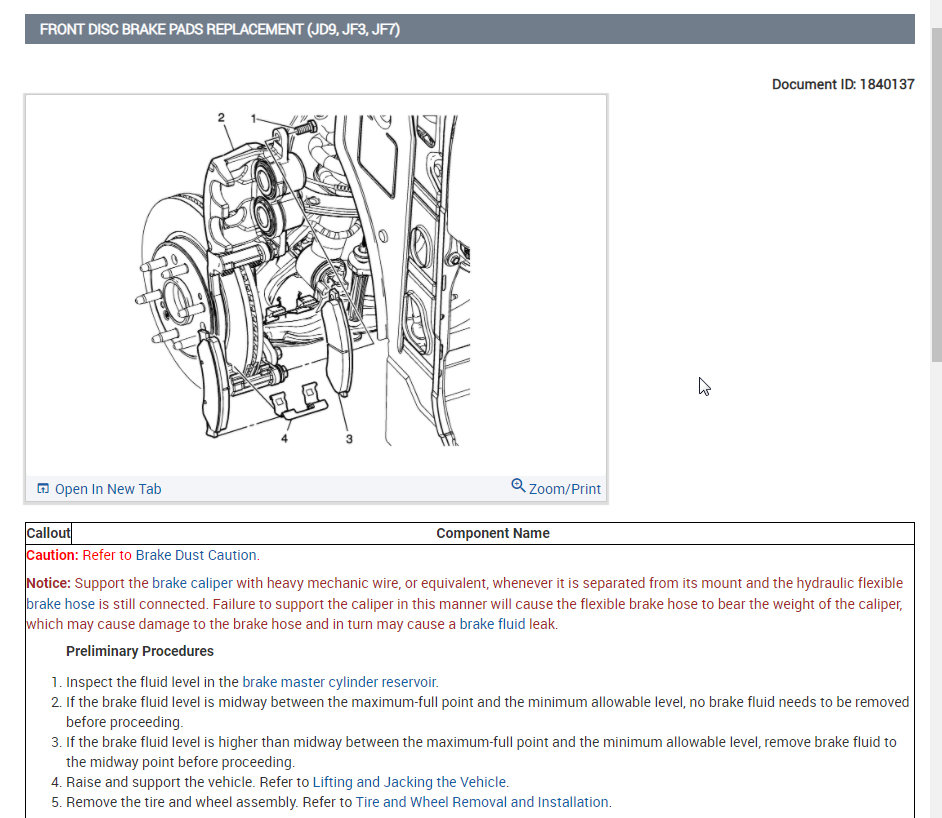 FRONT DISC BRAKE PADS REPLACEMENT (JD9, JF3, JF7)

Document ID: 1840137

2
1
4
3

Open In New Tab
Zoom/Print

| Callout | Component Name |
|---|---|

Caution: Refer to Brake Dust Caution.

Notice: Support the brake caliper with heavy mechanic wire, or equivalent, whenever it is separated from its mount and the hydraulic flexible brake hose is still connected. Failure to support the caliper in this manner will cause the flexible brake hose to bear the weight of the caliper, which may cause damage to the brake hose and in turn may cause a brake fluid leak.

Preliminary Procedures

1. Inspect the fluid level in the brake master cylinder reservoir.
2. If the brake fluid level is midway between the maximum-full point and the minimum allowable level, no brake fluid needs to be removed before proceeding.
3. If the brake fluid level is higher than midway between the maximum-full point and the minimum allowable level, remove brake fluid to the midway point before proceeding.
4. Raise and support the vehicle. Refer to Lifting and Jacking the Vehicle.
5. Remove the tire and wheel assembly. Refer to Tire and Wheel Removal and Installation.