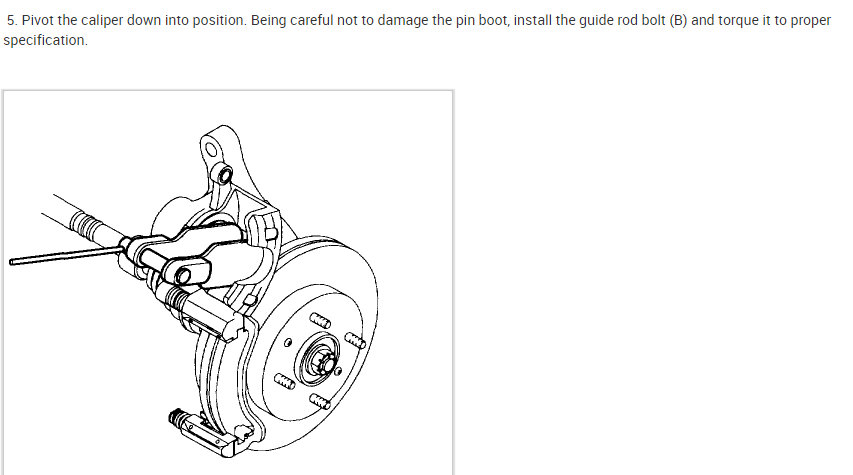 5. Pivot the caliper down into position. Being careful not to damage the pin boot, install the guide rod bolt (B) and torque it to proper specification.