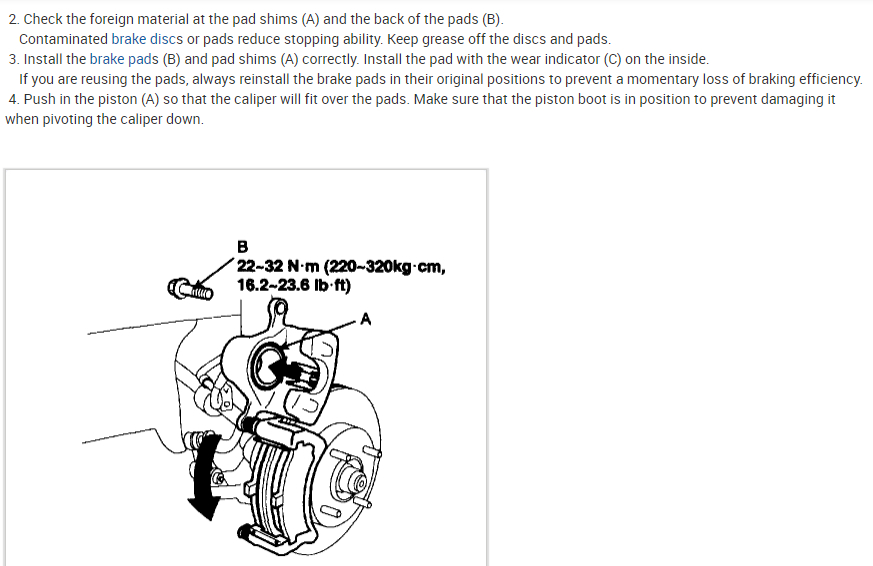 2. Check the foreign material at the pad shims (A) and the back of the pads (B).
Contaminated brake discs or pads reduce stopping ability. Keep grease off the discs and pads.
3. Install the brake pads (B) and pad shims (A) correctly. Install the pad with the wear indicator (C) on the inside.
If you are reusing the pads, always reinstall the brake pads in their original positions to prevent a momentary loss of braking efficiency.
4. Push in the piston (A) so that the caliper will fit over the pads. Make sure that the piston boot is in position to prevent damaging it when pivoting the caliper down.

B
22~32 N·m (220~320kg·cm, 16.2~23.6 lb·ft)
A