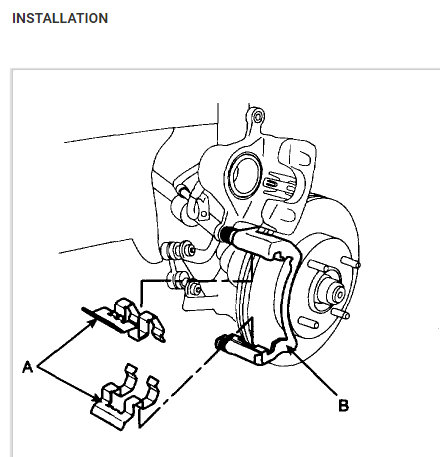 INSTALLATION

A

B